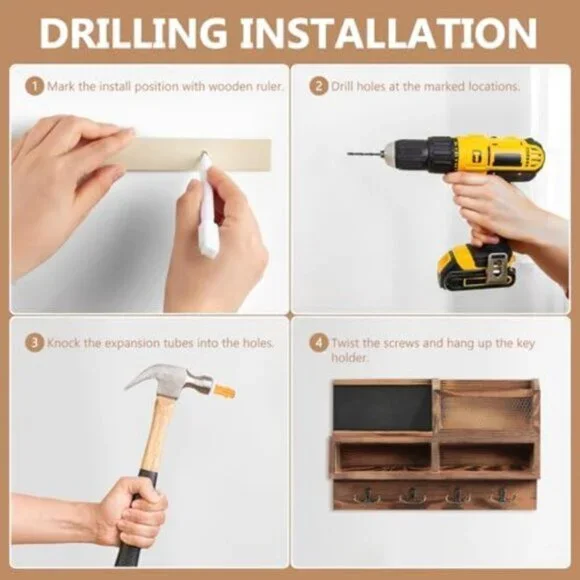 DRILLING INSTALLATION

1 Mark the install position with wooden ruler.

2 Drill holes at the marked locations.

3 Knock the expansion tubes into the holes.

4 Twist the screws and hang up the key holder.